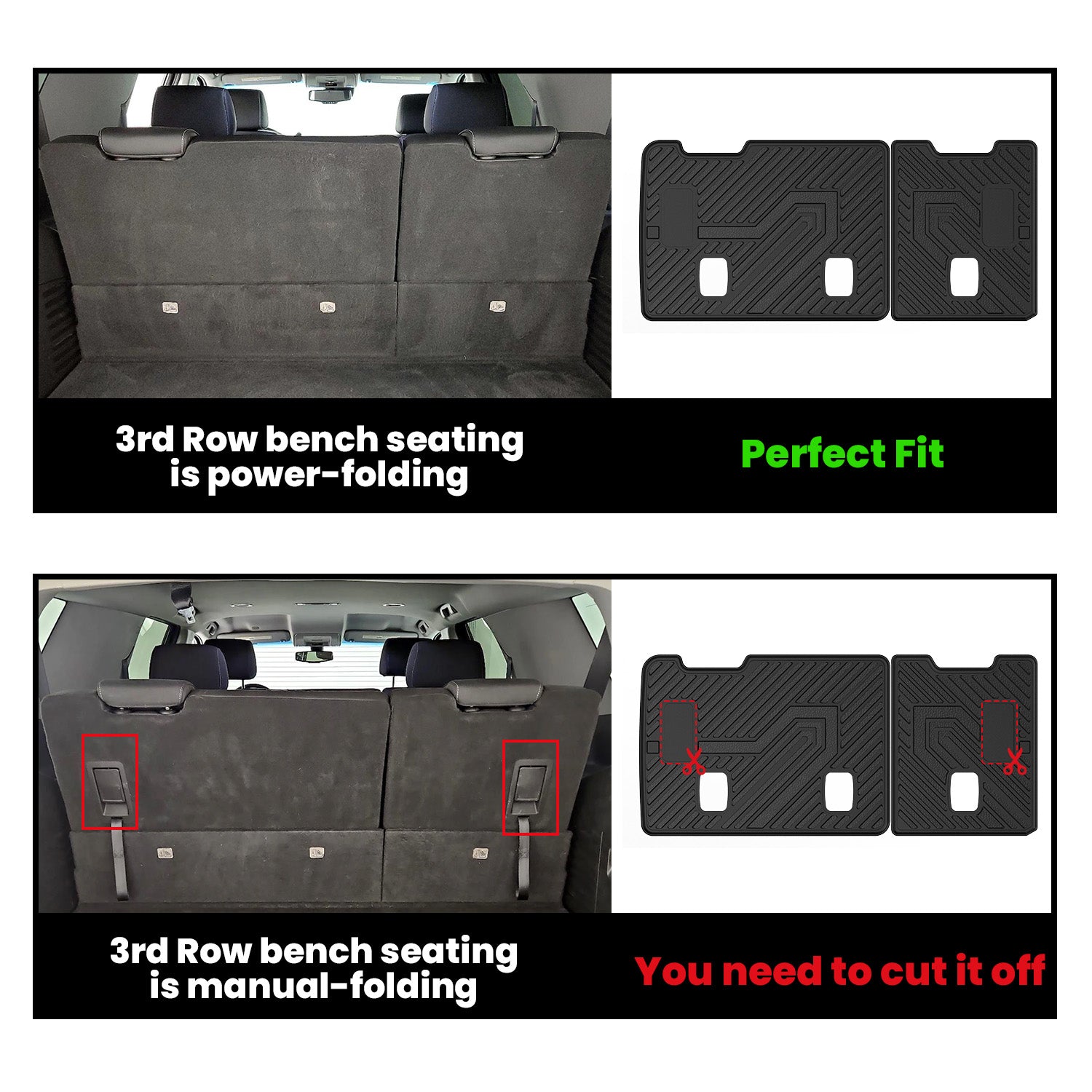 3rd Row bench seating is power-folding

Perfect Fit

3rd Row bench seating is manual-folding

You need to cut it off