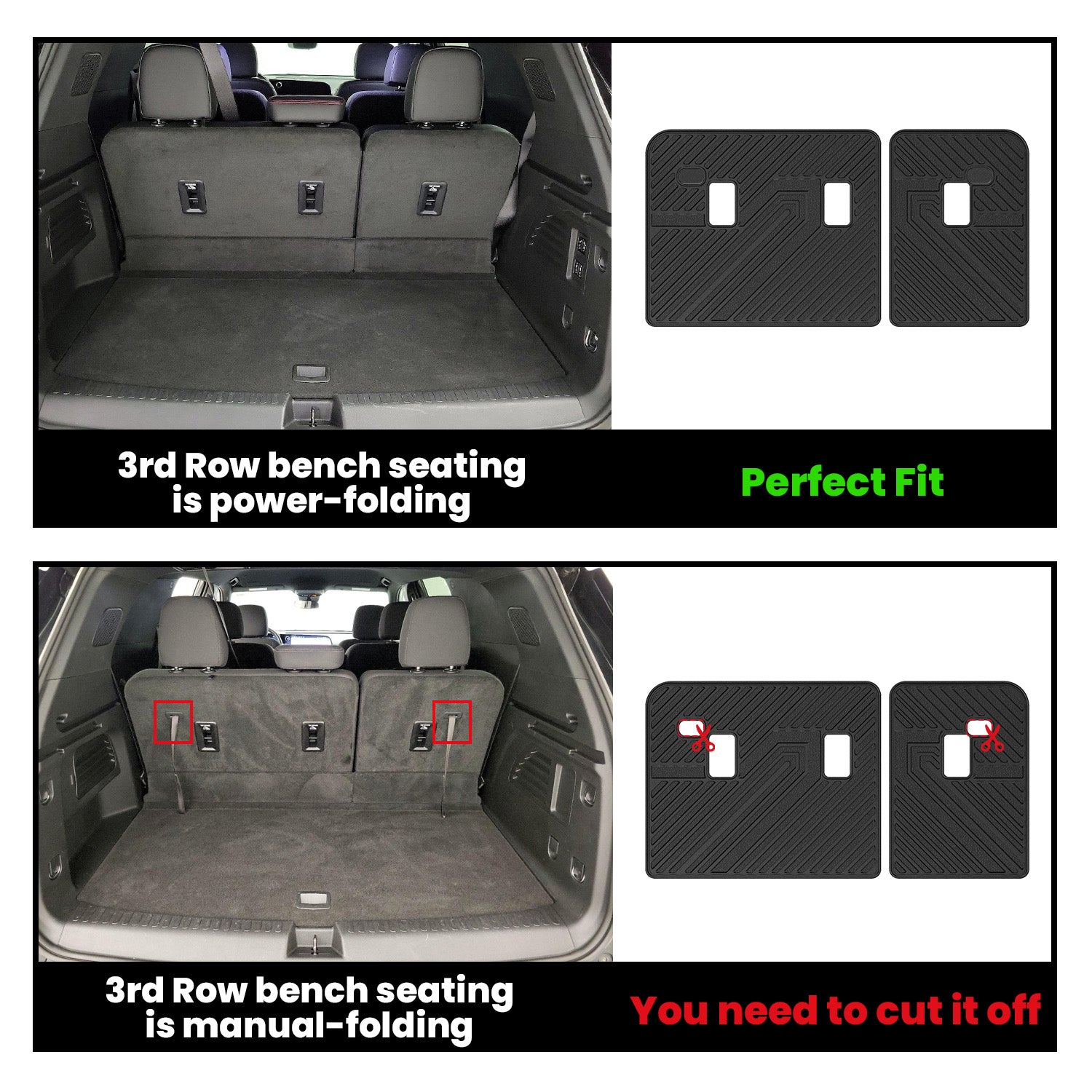 3rd Row bench seating is power-folding

Perfect Fit

3rd Row bench seating is manual-folding

You need to cut it off